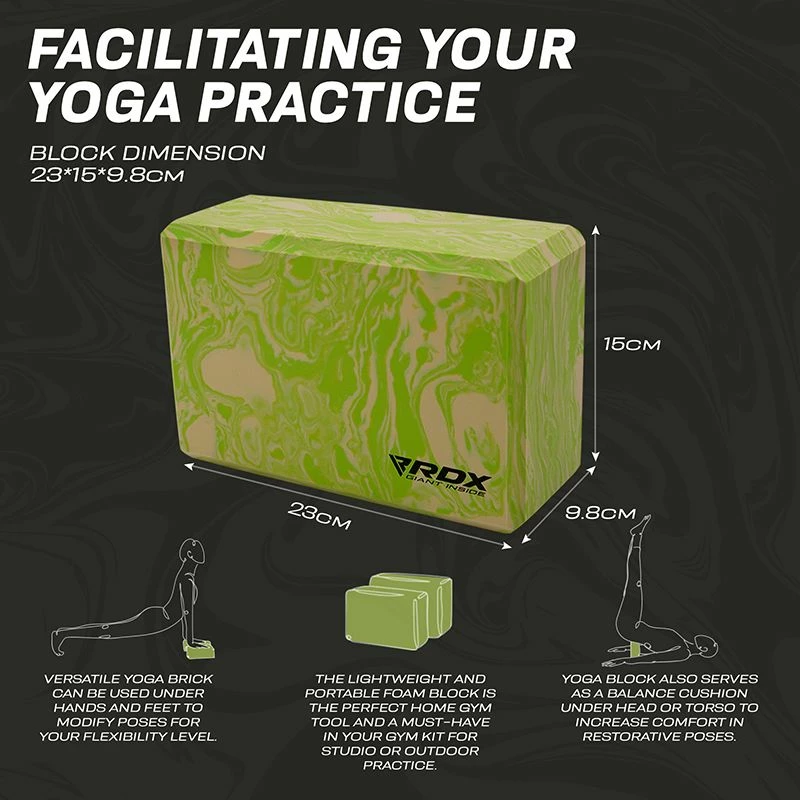 FACILITATING YOUR YOGA PRACTICE

BLOCK DIMENSION
23*15*9.8CM

15CM

RDX
GIANT INSIDE

23CM

9.8CM

VERSATILE YOGA BRICK CAN BE USED UNDER HANDS AND FEET TO MODIFY POSES FOR YOUR FLEXIBILITY LEVEL.

THE LIGHTWEIGHT AND PORTABLE FOAM BLOCK IS THE PERFECT HOME GYM TOOL AND A MUST-HAVE IN YOUR GYM KIT FOR STUDIO OR OUTDOOR PRACTICE.

YOGA BLOCK ALSO SERVES AS A BALANCE CUSHION UNDER HEAD OR TORSO TO INCREASE COMFORT IN RESTORATIVE POSES.