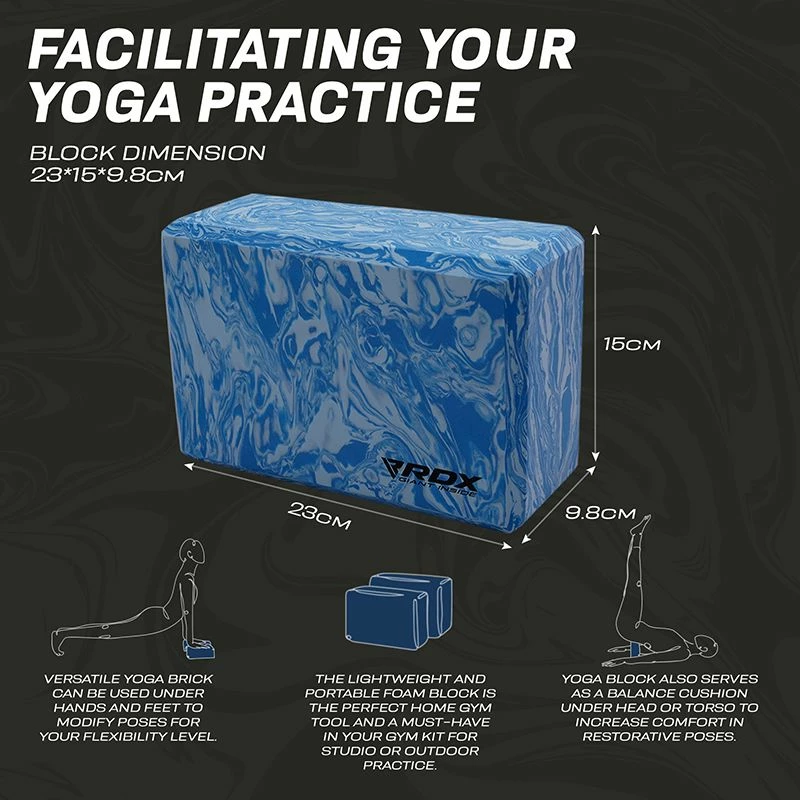 FACILITATING YOUR YOGA PRACTICE

BLOCK DIMENSION
23*15*9.8CM

15CM

RDX
GIANT INSIDE

23CM

9.8CM

VERSATILE YOGA BRICK CAN BE USED UNDER HANDS AND FEET TO MODIFY POSES FOR YOUR FLEXIBILITY LEVEL.

THE LIGHTWEIGHT AND PORTABLE FOAM BLOCK IS THE PERFECT HOME GYM TOOL AND A MUST-HAVE IN YOUR GYM KIT FOR STUDIO OR OUTDOOR PRACTICE.

YOGA BLOCK ALSO SERVES AS A BALANCE CUSHION UNDER HEAD OR TORSO TO INCREASE COMFORT IN RESTORATIVE POSES.