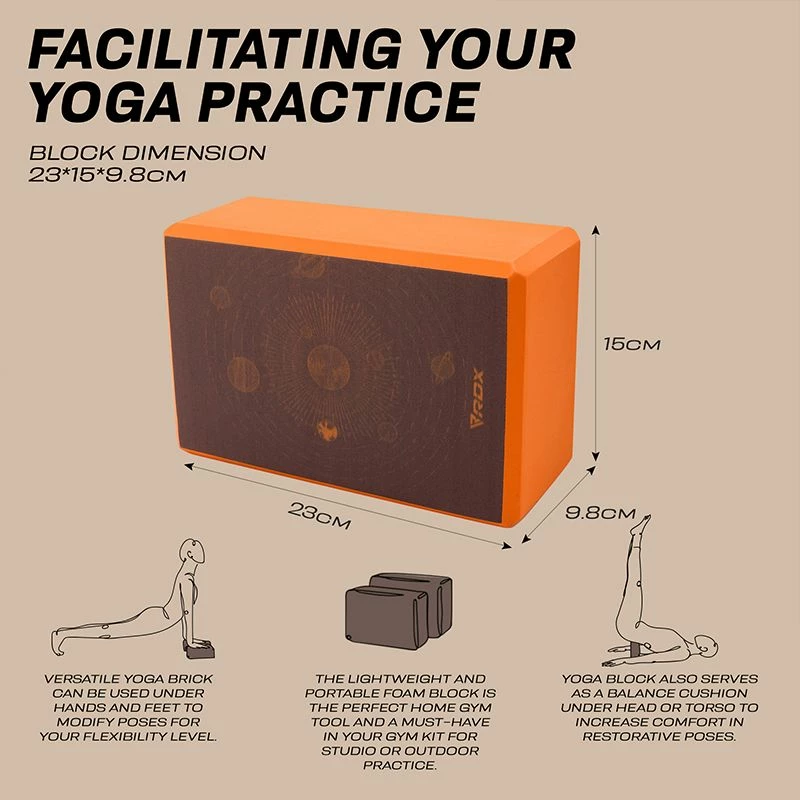 FACILITATING YOUR YOGA PRACTICE

BLOCK DIMENSION
23*15*9.8CM

RDX

15CM

23CM

9.8CM

VERSATILE YOGA BRICK CAN BE USED UNDER HANDS AND FEET TO MODIFY POSES FOR YOUR FLEXIBILITY LEVEL.

THE LIGHTWEIGHT AND PORTABLE FOAM BLOCK IS THE PERFECT HOME GYM TOOL AND A MUST-HAVE IN YOUR GYM KIT FOR STUDIO OR OUTDOOR PRACTICE.

YOGA BLOCK ALSO SERVES AS A BALANCE CUSHION UNDER HEAD OR TORSO TO INCREASE COMFORT IN RESTORATIVE POSES.